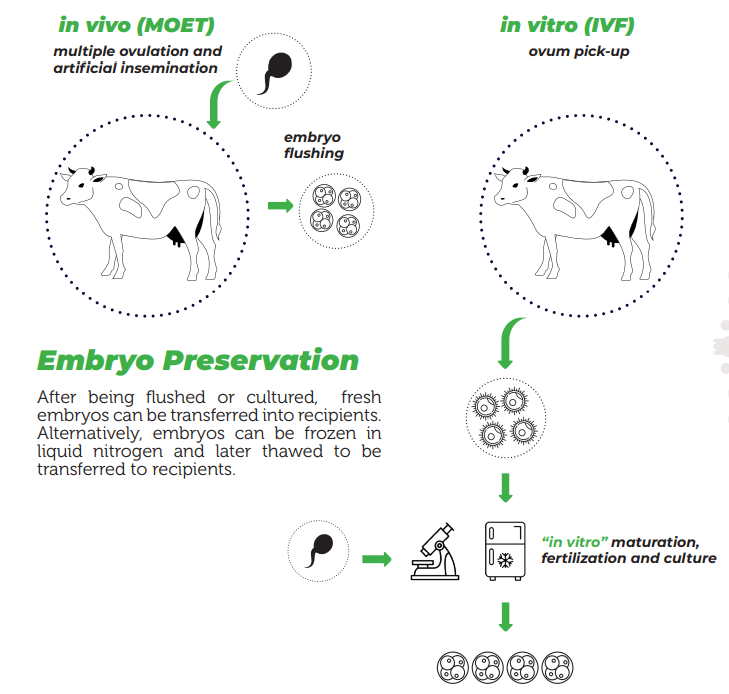 in vivo (MOET)

multiple ovulation and artificial insemination

embryo flushing

in vitro (IVF)

ovum pick-up

Embryo Preservation

After being flushed or cultured, fresh embryos can be transferred into recipients. Alternatively, embryos can be frozen in liquid nitrogen and later thawed to be transferred to recipients.

"in vitro" maturation, fertilization and culture